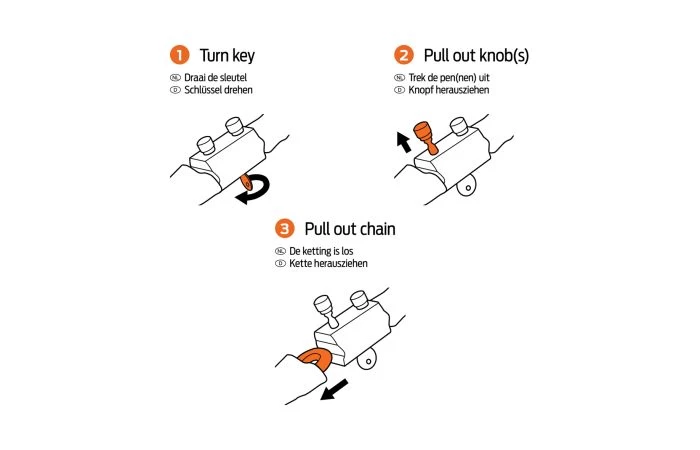 1 Turn key

NL Draai de sleutel
D Schlüssel drehen

2 Pull out knob(s)

NL Trek de pen(nen) uit
D Knopf herausziehen

3 Pull out chain

NL De ketting is los
D Kette herausziehen